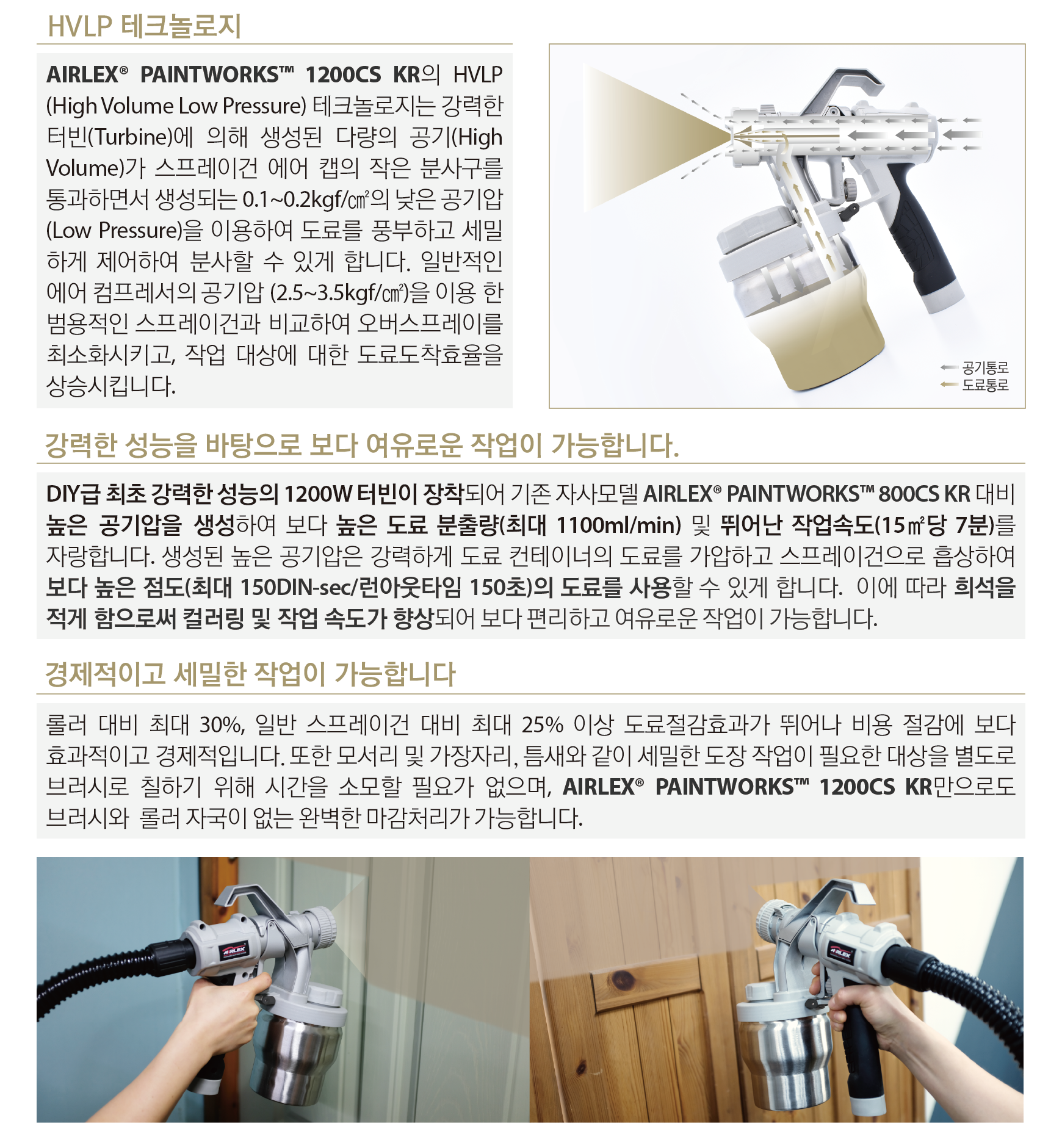 HVLP 테크놀로지

AIRLEX® PAINTWORKS™ 1200CS KR의 HVLP (High Volume Low Pressure) 테크놀로지는 강력한 터빈(Turbine)에 의해 생성된 다량의 공기(High Volume)가 스프레이건 에어 캡의 작은 분사구를 통과하면서 생성되는 0.1~0.2kgf/㎠의 낮은 공기압 (Low Pressure)을 이용하여 도료를 풍부하고 세밀하게 제어하여 분사할 수 있게 합니다. 일반적인 에어 컴프레서의 공기압 (2.5~3.5kgf/㎠)을 이용 한 범용적인 스프레이건과 비교하여 오버스프레이를 최소화시키고, 작업 대상에 대한 도료도착효율을 상승시킵니다.

공기통로
도료통로

강력한 성능을 바탕으로 보다 여유로운 작업이 가능합니다.

DIY급 최초 강력한 성능의 1200W 터빈이 장착되어 기존 자사모델 AIRLEX® PAINTWORKS™ 800CS KR 대비 높은 공기압을 생성하여 보다 높은 도료 분출량(최대 1100ml/min) 및 뛰어난 작업속도(15㎡당 7분)를 자랑합니다. 생성된 높은 공기압은 강력하게 도료 컨테이너의 도료를 가압하고 스프레이건으로 흡상하여 보다 높은 점도(최대 150DIN-sec/런아웃타임 150초)의 도료를 사용할 수 있게 합니다. 이에 따라 희석을 적게 함으로써 컬러링 및 작업 속도가 향상되어 보다 편리하고 여유로운 작업이 가능합니다.

경제적이고 세밀한 작업이 가능합니다

롤러 대비 최대 30%, 일반 스프레이건 대비 최대 25% 이상 도료절감효과가 뛰어나 비용 절감에 보다 효과적이고 경제적입니다. 또한 모서리 및 가장자리, 틈새와 같이 세밀한 도장 작업이 필요한 대상을 별도로 브러시로 칠하기 위해 시간을 소모할 필요가 없으며, AIRLEX® PAINTWORKS™ 1200CS KR만으로도 브러시와 롤러 자국이 없는 완벽한 마감처리가 가능합니다.

AIRLEX
AIRLEX